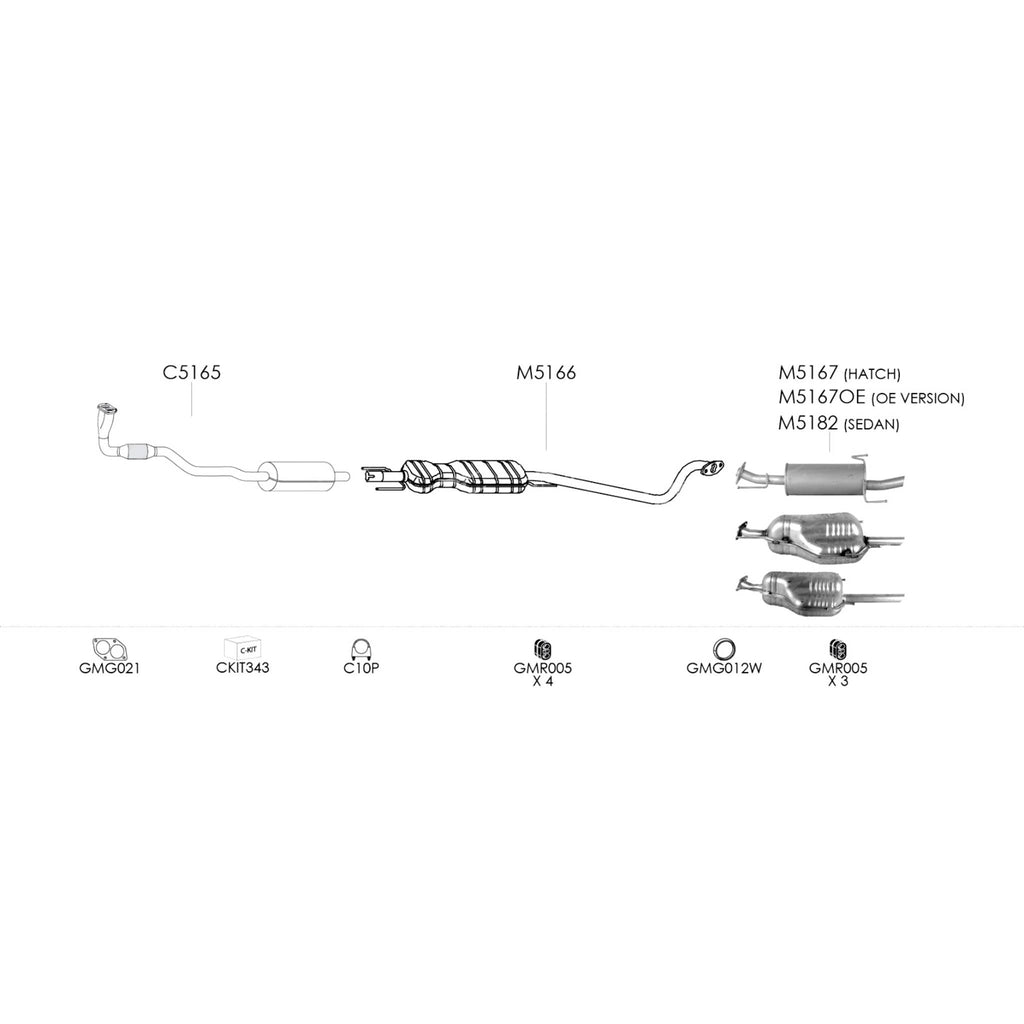 C5165

M5166

M5167 (HATCH)
M5167OE (OE VERSION)
M5182 (SEDAN)

GMG021

C-KIT

CKIT343

C10P

GMR005
X 4

GMG012W

GMR005
X 3